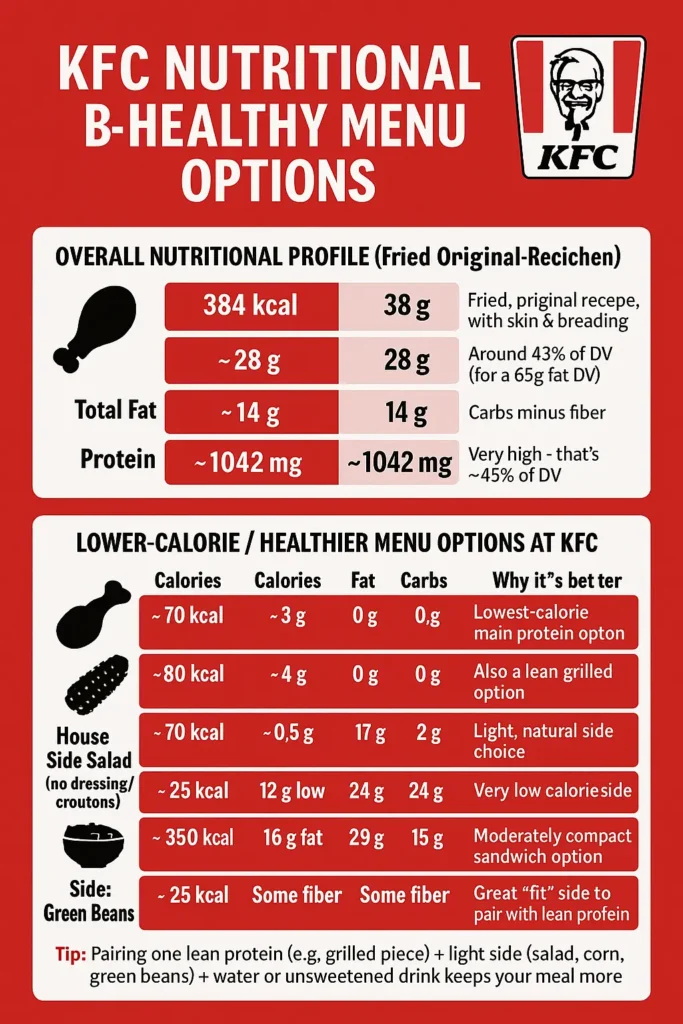 KFC NUTRITIONAL B-HEALTHY MENU OPTIONS

KFC

OVERALL NUTRITIONAL PROFILE (Fried Original-Recichen)

| | | | |
|---|---|---|---|
| | 384 kcal | 38 g | Fried, priginal recepe, with skin & breading |
| | ~28 g | 28 g | Around 43% of DV (for a 65g fat DV) |
| Total Fat | ~14 g | 14 g | Carbs minus fiber |
| Protein | ~1042 mg | ~1042 mg | Very high - that's ~45% of DV |

LOWER-CALORIE / HEALTHIER MENU OPTIONS AT KFC

| | Calories | Calories | Fat | Carbs | Why it"s bet ter |
|---|---|---|---|---|---|
| | ~70 kcal | ~3 g | 0 g | 0,g | Lowest-calorie main protein opton |
| | ~80 kcal | ~4 g | 0 g | 0 g | Also a lean grilled option |
| House Side Salad (no dressing/ croutons) | ~70 kcal | ~0,5 g | 17 g | 2 g | Light, natural side choice |
| | ~25 kcal | 12 g low | 24 g | 24 g | Very low calorieside |
| | ~350 kcal | 16 g fat | 29 g | 15 g | Moderately compact sandwich option |
| Side: Green Beans | ~25 kcal | Some fiber | Some fiber | | Great "fit" side to pair with lean profein |

Tip: Pairing one lean protein (e.g, grilled piece) + light side (salad, corn, green beans) + water or unsweetened drink keeps your meal more